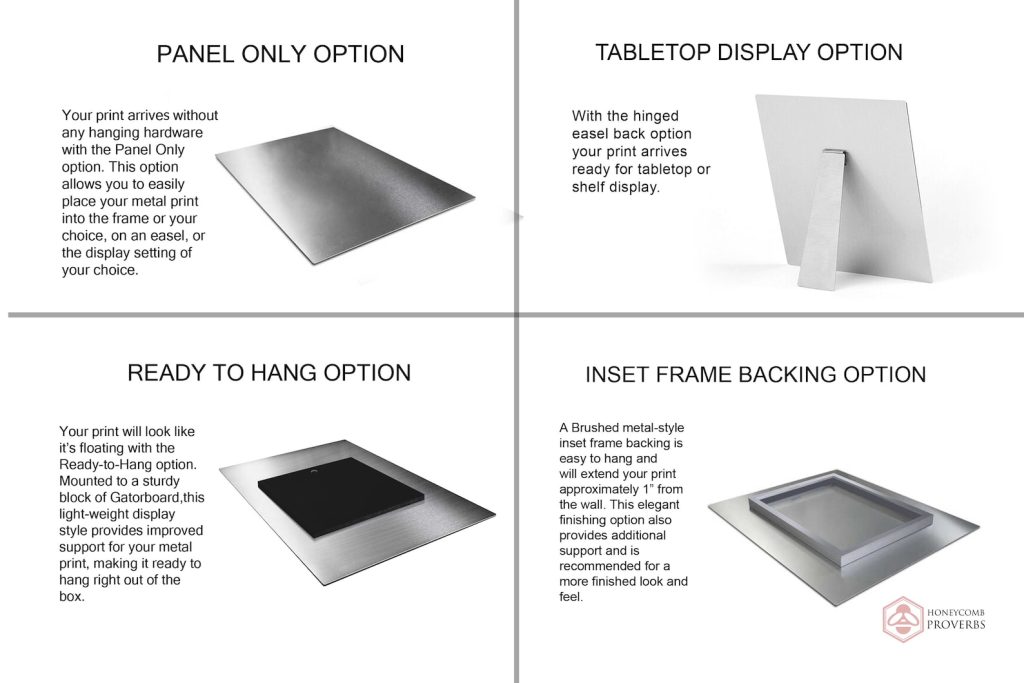 PANEL ONLY OPTION

Your print arrives without any hanging hardware with the Panel Only option. This option allows you to easily place your metal print into the frame or your choice, on an easel, or the display setting of your choice.

TABLETOP DISPLAY OPTION

With the hinged easel back option your print arrives ready for tabletop or shelf display.

READY TO HANG OPTION

Your print will look like it's floating with the Ready-to-Hang option. Mounted to a sturdy block of Gatorboard,this light-weight display style provides improved support for your metal print, making it ready to hang right out of the box.

INSET FRAME BACKING OPTION

A Brushed metal-style inset frame backing is easy to hang and will extend your print approximately 1" from the wall. This elegant finishing option also provides additional support and is recommended for a more finished look and feel.

HONEYCOMB PROVERBS