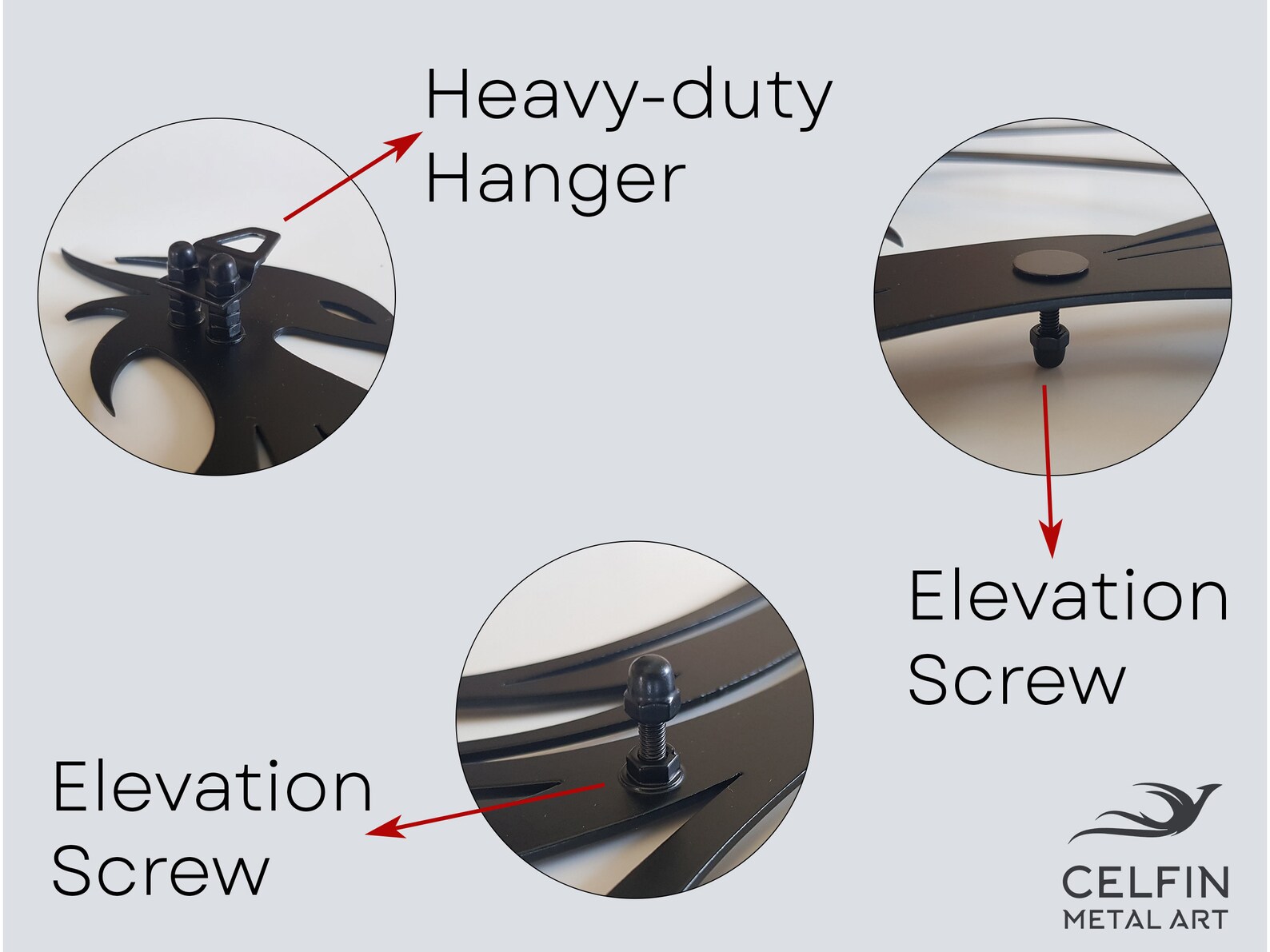 Heavy-duty Hanger

Elevation Screw

Elevation Screw

CELFIN
METAL ART